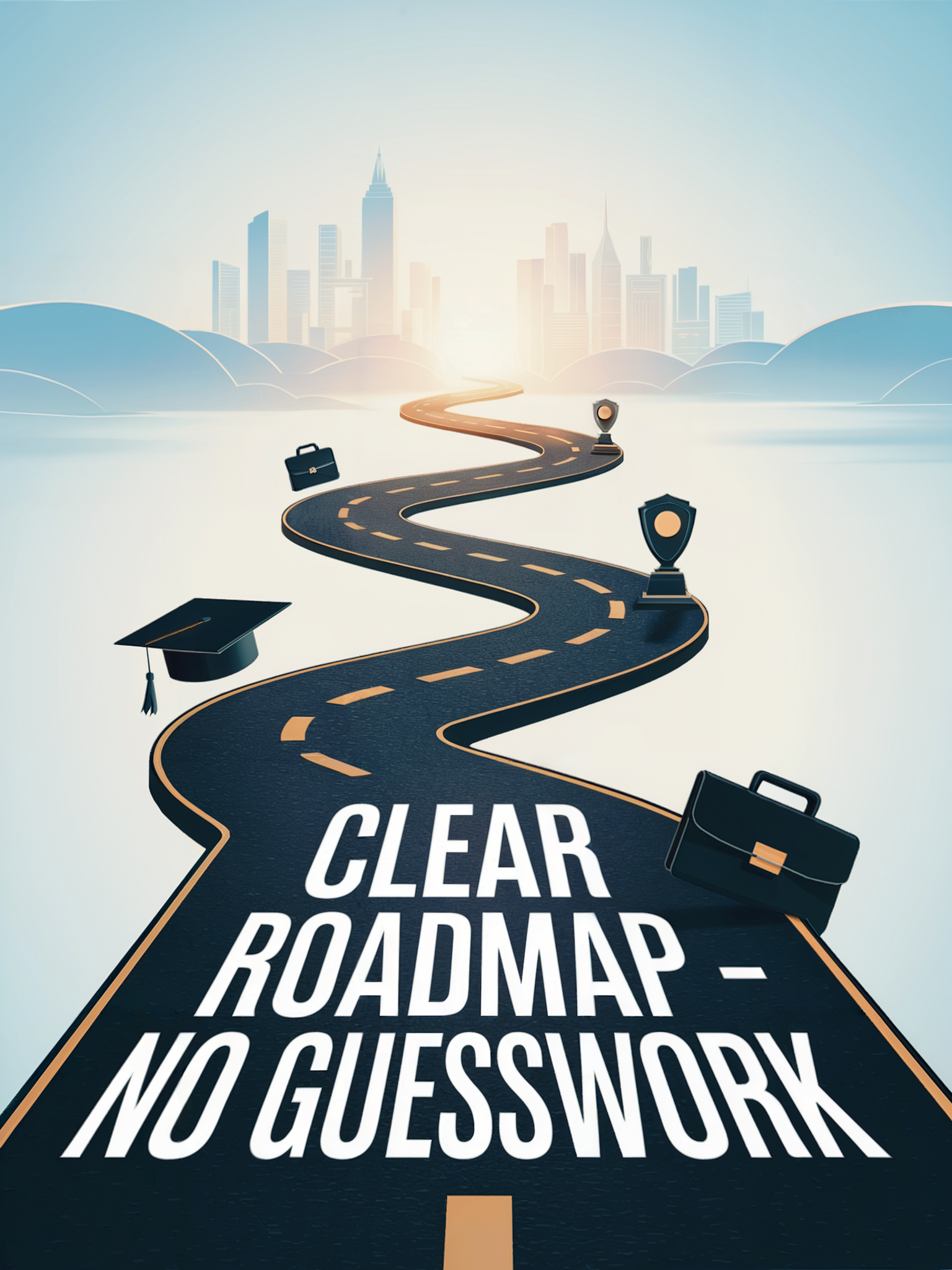 CLEAR ROADMAP – NO GUESSWORK